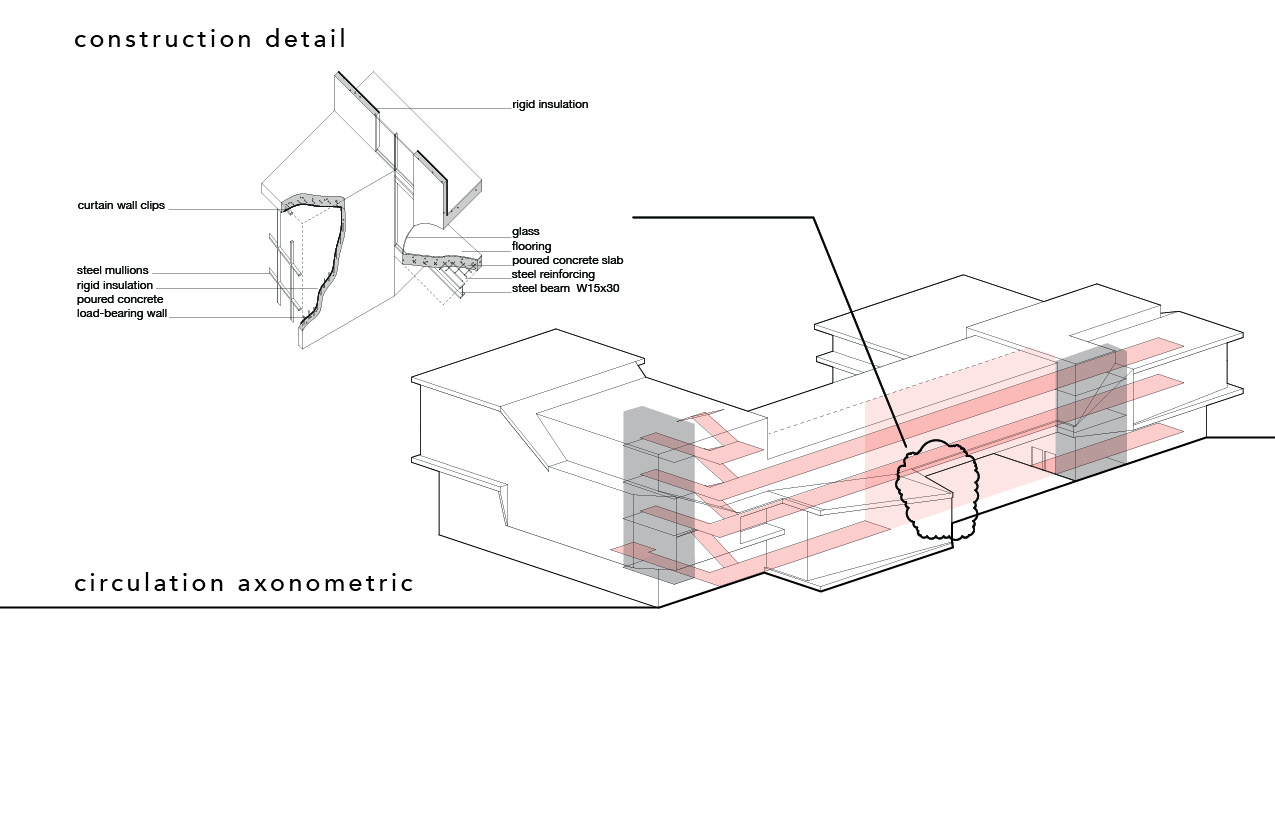 construction detail

rigid insulation

curtain wall clips

steel mullions
rigid insulation
poured concrete
load-bearing wall

glass
flooring
poured concrete slab
steel reinforcing
steel beam W15x30

circulation axonometric